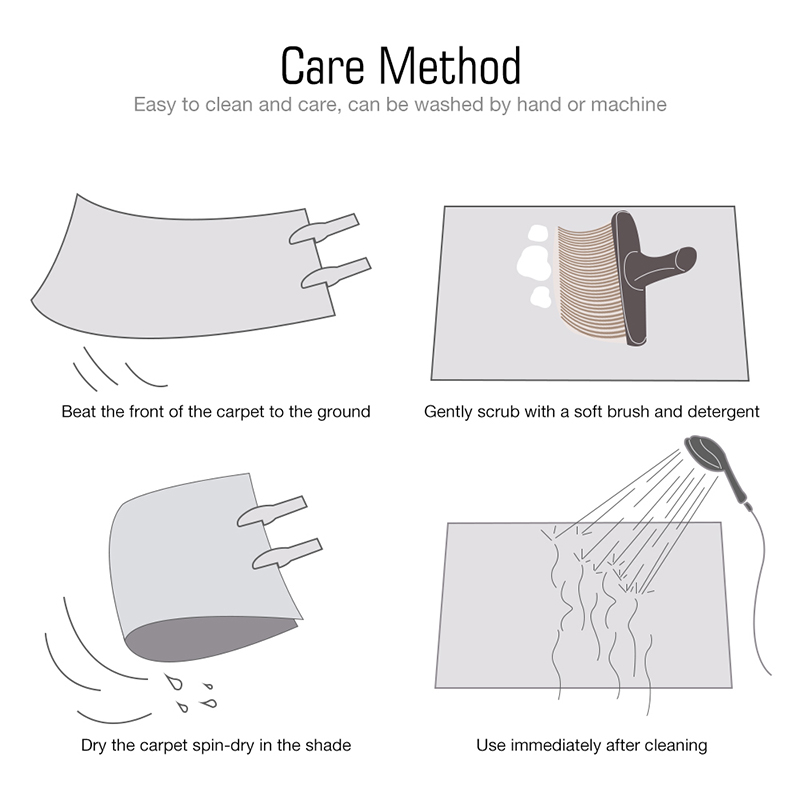 Care Method
Easy to clean and care, can be washed by hand or machine

Beat the front of the carpet to the ground

Gently scrub with a soft brush and detergent

Dry the carpet spin-dry in the shade

Use immediately after cleaning